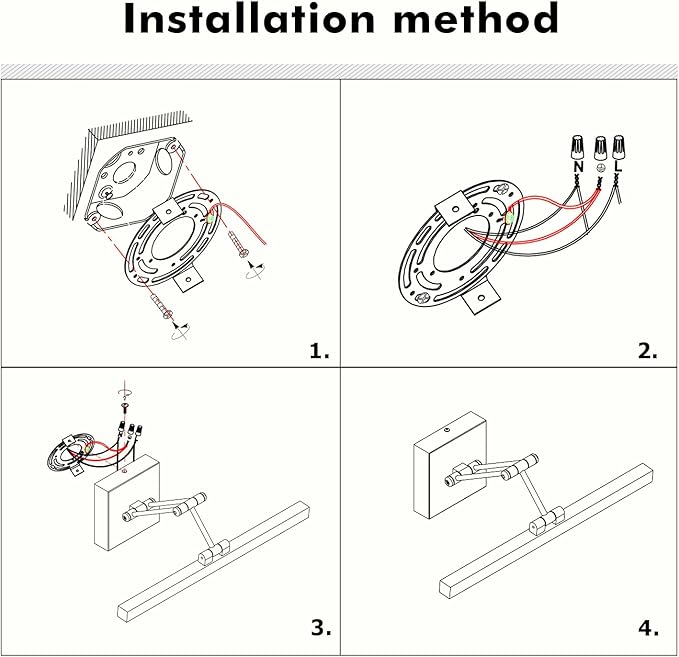 Installation method

1.

N

L

2.

3.

4.