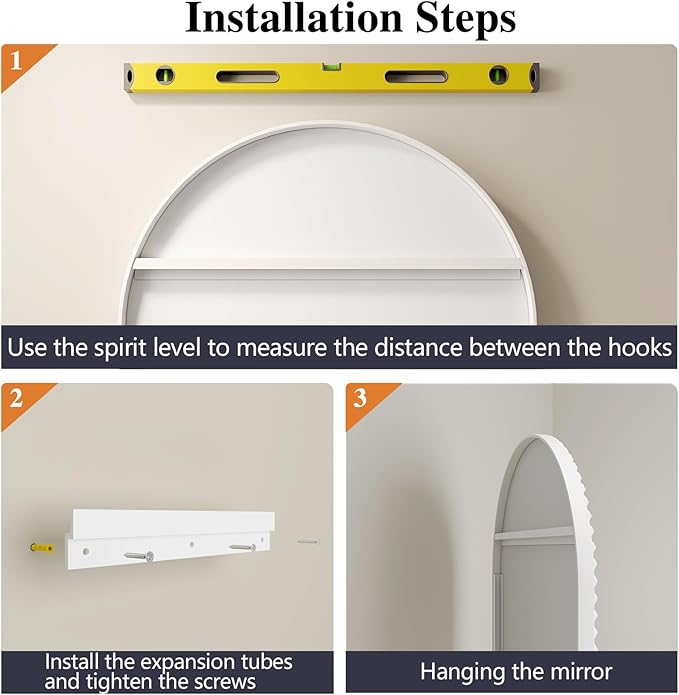 Installation Steps

1

Use the spirit level to measure the distance between the hooks

2

Install the expansion tubes and tighten the screws

3

Hanging the mirror