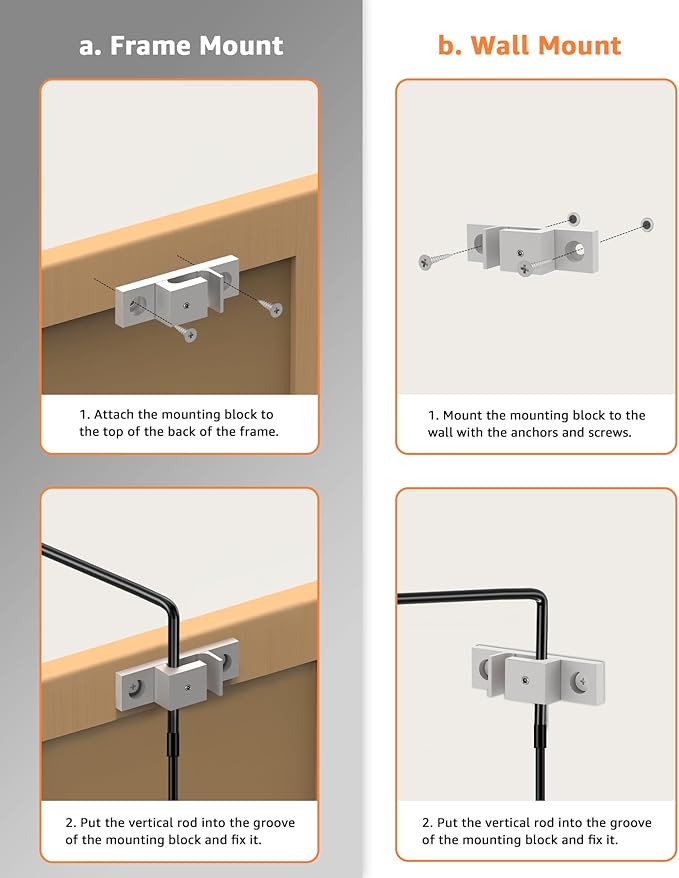 a. Frame Mount

1. Attach the mounting block to the top of the back of the frame.

2. Put the vertical rod into the groove of the mounting block and fix it.

b. Wall Mount

1. Mount the mounting block to the wall with the anchors and screws.

2. Put the vertical rod into the groove of the mounting block and fix it.