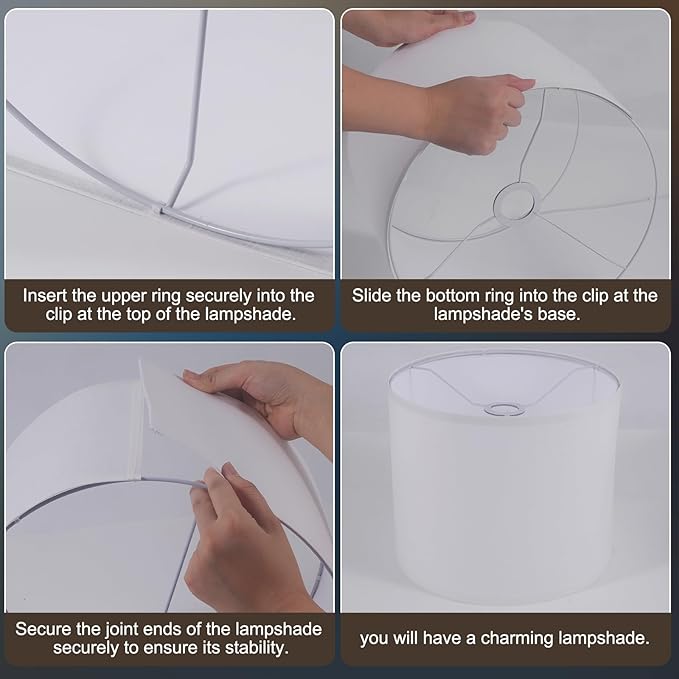 Insert the upper ring securely into the clip at the top of the lampshade.

Slide the bottom ring into the clip at the lampshade's base.

Secure the joint ends of the lampshade securely to ensure its stability.

you will have a charming lampshade.