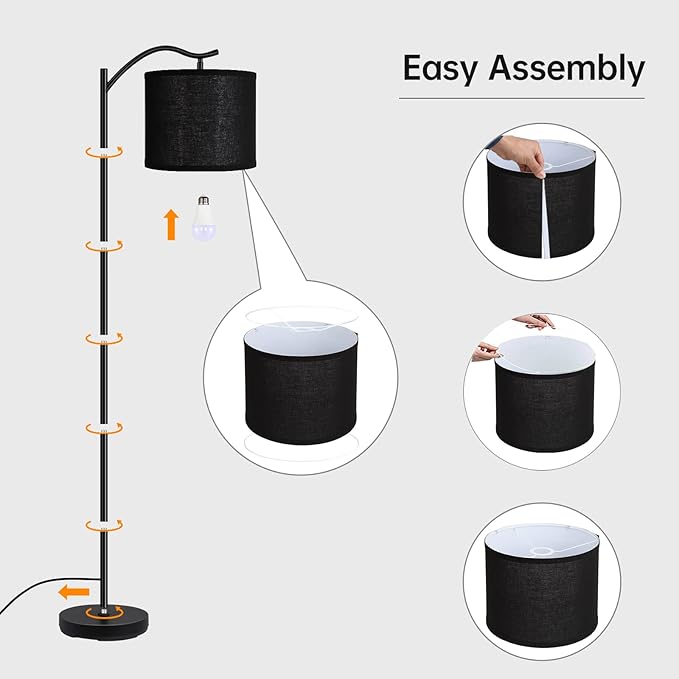 Easy Assembly