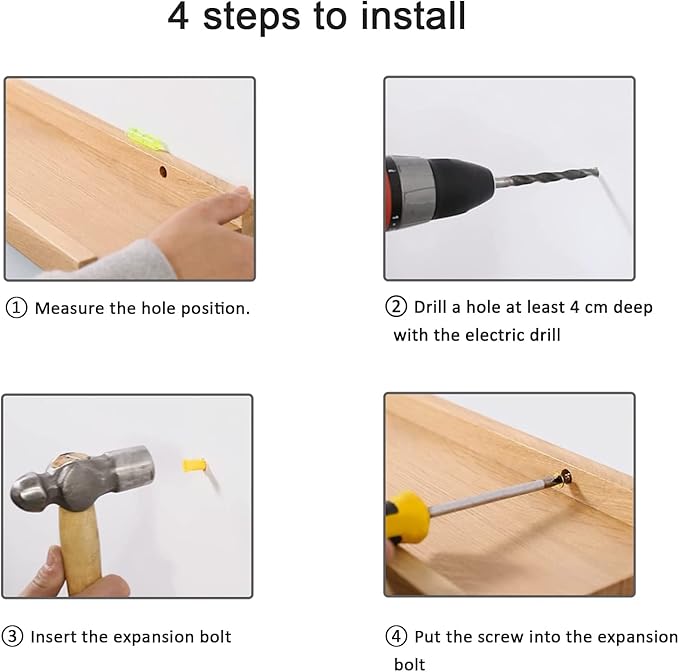 4 steps to install

① Measure the hole position.

② Drill a hole at least 4 cm deep with the electric drill

③ Insert the expansion bolt

④ Put the screw into the expansion bolt