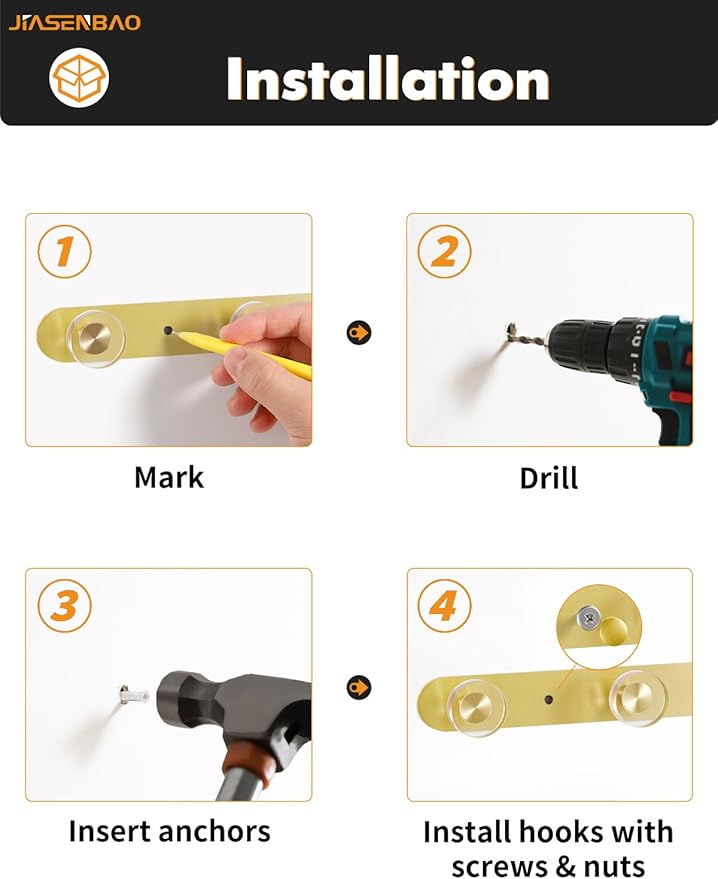 JIASENBAO

Installation

1

Mark

2

Drill

3

Insert anchors

4

Install hooks with screws & nuts