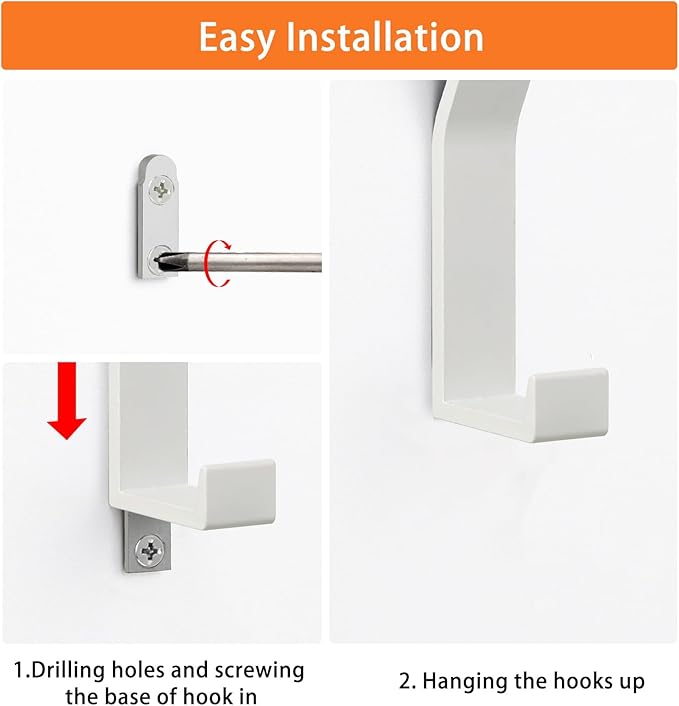 Easy Installation

1.Drilling holes and screwing the base of hook in

2. Hanging the hooks up