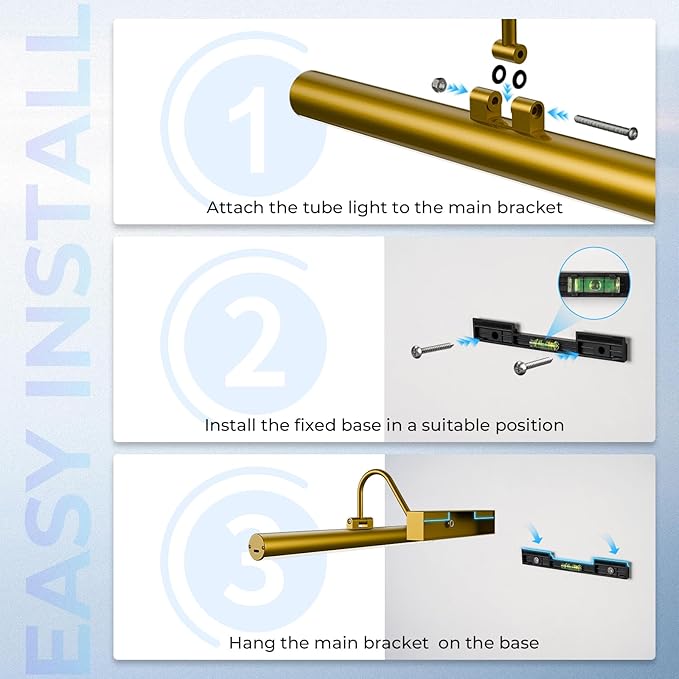 EASY INSTALL

1

Attach the tube light to the main bracket

2

Install the fixed base in a suitable position

3

Hang the main bracket on the base