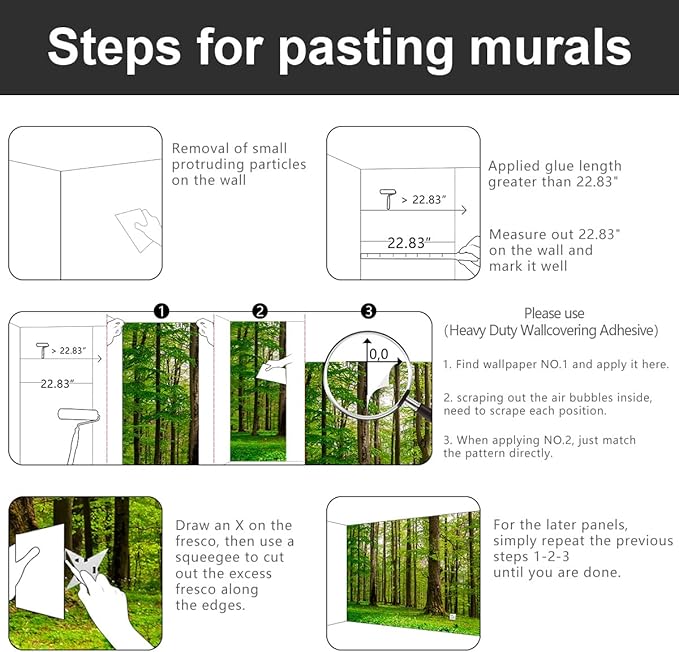 Steps for pasting murals

Removal of small protruding particles on the wall

> 22.83"

22.83"

Applied glue length greater than 22.83"

Measure out 22.83" on the wall and mark it well

> 22.83"

22.83"

1

2

3

0,0

Please use
(Heavy Duty Wallcovering Adhesive)

1. Find wallpaper NO.1 and apply it here.

2. scraping out the air bubbles inside, need to scrape each position.

3. When applying NO.2, just match the pattern directly.

Draw an X on the fresco, then use a squeegee to cut out the excess fresco along the edges.

For the later panels, simply repeat the previous steps 1-2-3 until you are done.