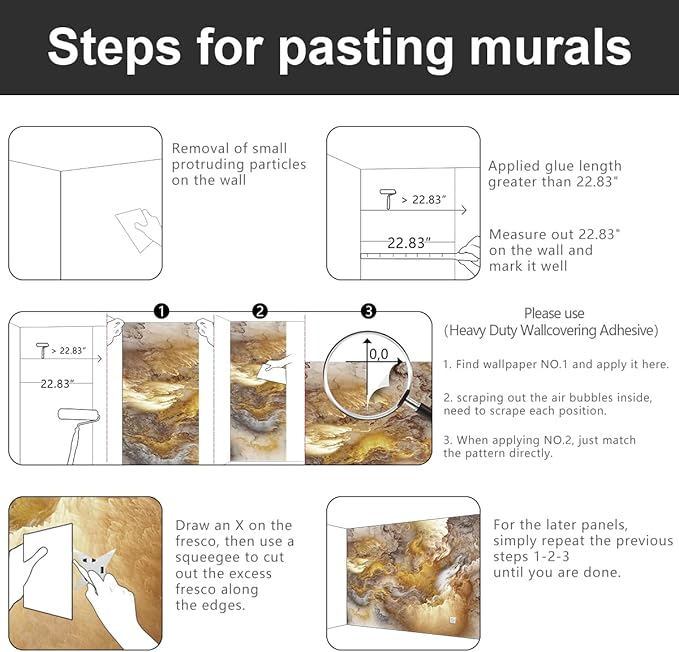 Steps for pasting murals

Removal of small protruding particles on the wall

> 22.83"

22.83"

Applied glue length greater than 22.83"

Measure out 22.83" on the wall and mark it well

> 22.83"

22.83"

1

2

3

0,0

Please use (Heavy Duty Wallcovering Adhesive)

1. Find wallpaper NO.1 and apply it here.

2. scraping out the air bubbles inside, need to scrape each position.

3. When applying NO.2, just match the pattern directly.

Draw an X on the fresco, then use a squeegee to cut out the excess fresco along the edges.

For the later panels, simply repeat the previous steps 1-2-3 until you are done.