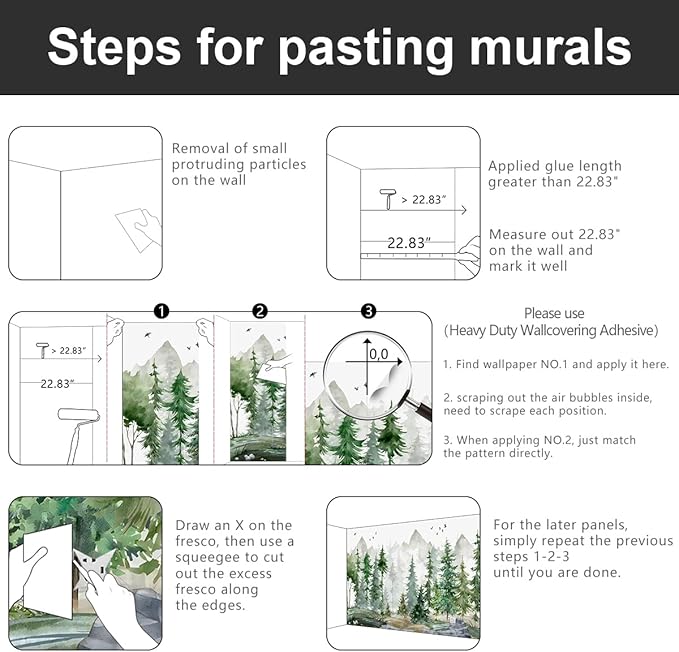 Steps for pasting murals

Removal of small protruding particles on the wall

> 22.83"

22.83"

Applied glue length greater than 22.83"

Measure out 22.83" on the wall and mark it well

> 22.83"

22.83"

1

2

3

0,0

Please use
(Heavy Duty Wallcovering Adhesive)

1. Find wallpaper NO.1 and apply it here.

2. scraping out the air bubbles inside, need to scrape each position.

3. When applying NO.2, just match the pattern directly.

Draw an X on the fresco, then use a squeegee to cut out the excess fresco along the edges.

For the later panels, simply repeat the previous steps 1-2-3 until you are done.