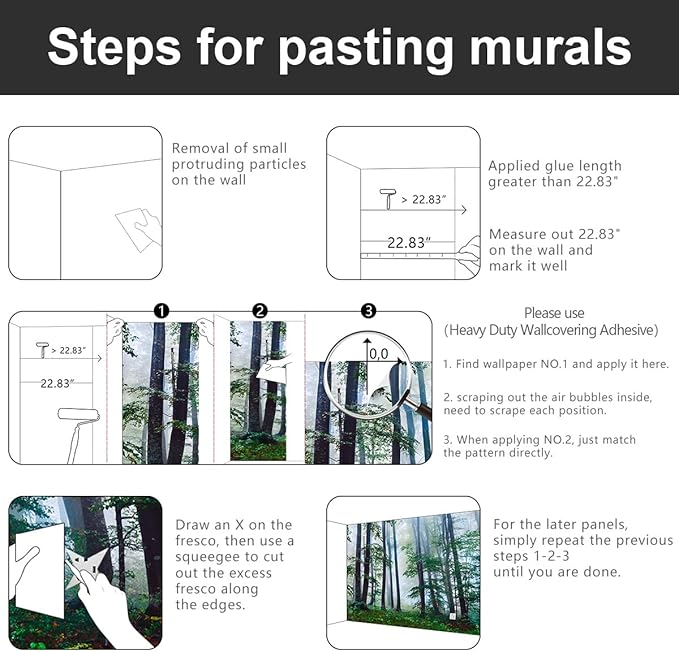 Steps for pasting murals

Removal of small protruding particles on the wall

> 22.83"

22.83"

Applied glue length greater than 22.83"

Measure out 22.83" on the wall and mark it well

> 22.83"

22.83"

1

2

3

0,0

Please use (Heavy Duty Wallcovering Adhesive)

1. Find wallpaper NO.1 and apply it here.

2. scraping out the air bubbles inside, need to scrape each position.

3. When applying NO.2, just match the pattern directly.

Draw an X on the fresco, then use a squeegee to cut out the excess fresco along the edges.

For the later panels, simply repeat the previous steps 1-2-3 until you are done.