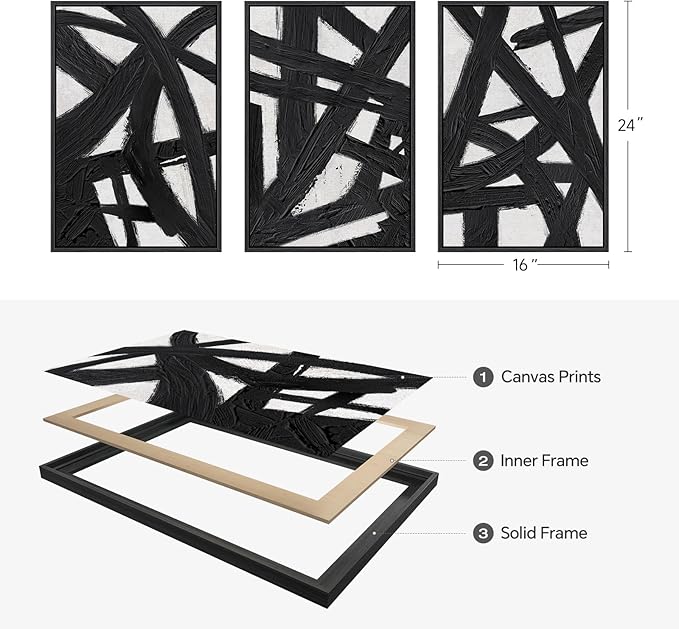 24"

16"

1 Canvas Prints

2 Inner Frame

3 Solid Frame