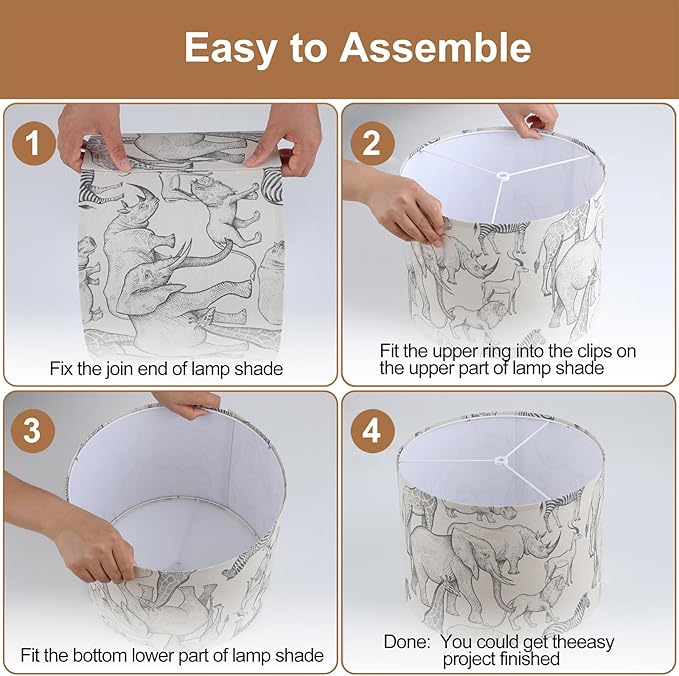 Easy to Assemble

1

Fix the join end of lamp shade

2

Fit the upper ring into the clips on the upper part of lamp shade

3

Fit the bottom lower part of lamp shade

4

Done: You could get theeasy project finished