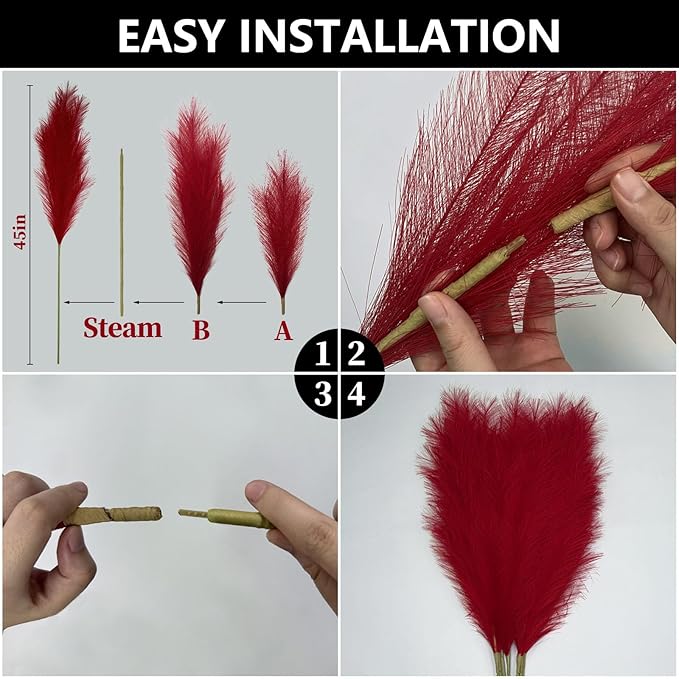 EASY INSTALLATION

45in

Steam B A

1 2
3 4