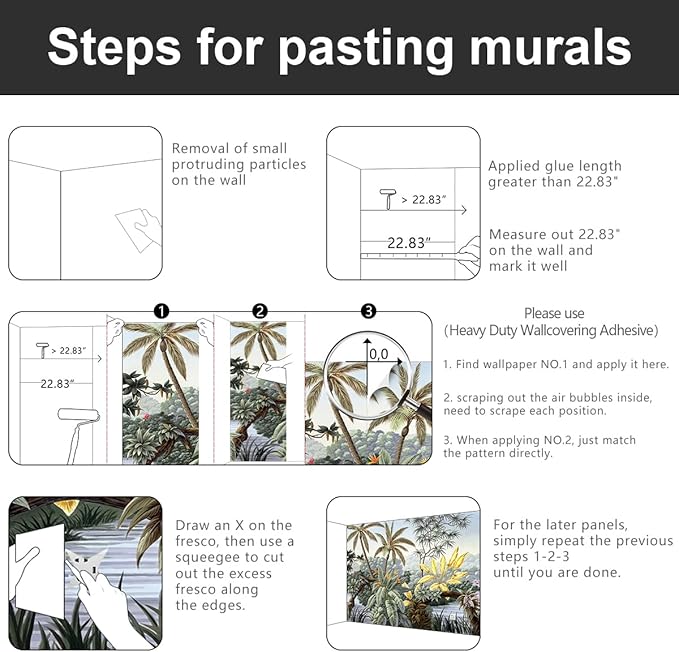 Steps for pasting murals

Removal of small protruding particles on the wall

> 22.83"

22.83"

Applied glue length greater than 22.83"

Measure out 22.83" on the wall and mark it well

> 22.83"

22.83"

1

2

3

0,0

Please use
(Heavy Duty Wallcovering Adhesive)

1. Find wallpaper NO.1 and apply it here.

2. scraping out the air bubbles inside, need to scrape each position.

3. When applying NO.2, just match the pattern directly.

Draw an X on the fresco, then use a squeegee to cut out the excess fresco along the edges.

For the later panels, simply repeat the previous steps 1-2-3 until you are done.