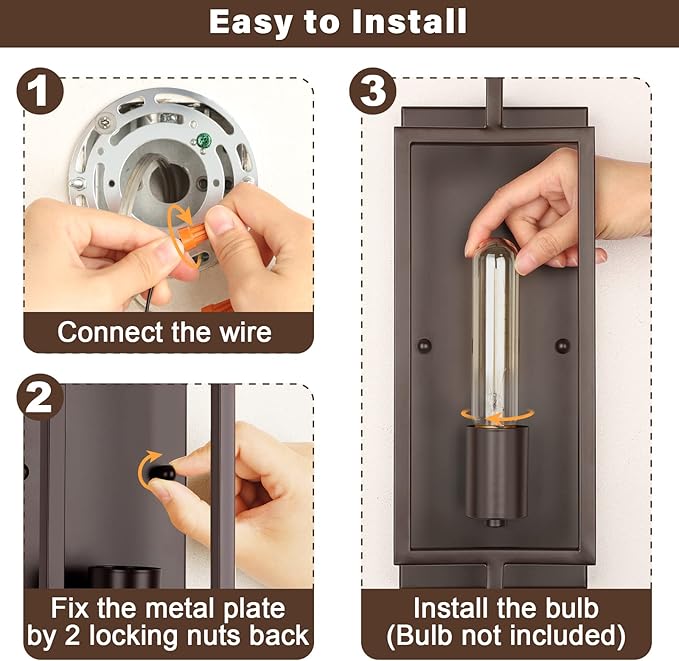 Easy to Install

1

Connect the wire

2

Fix the metal plate by 2 locking nuts back

3

Install the bulb (Bulb not included)