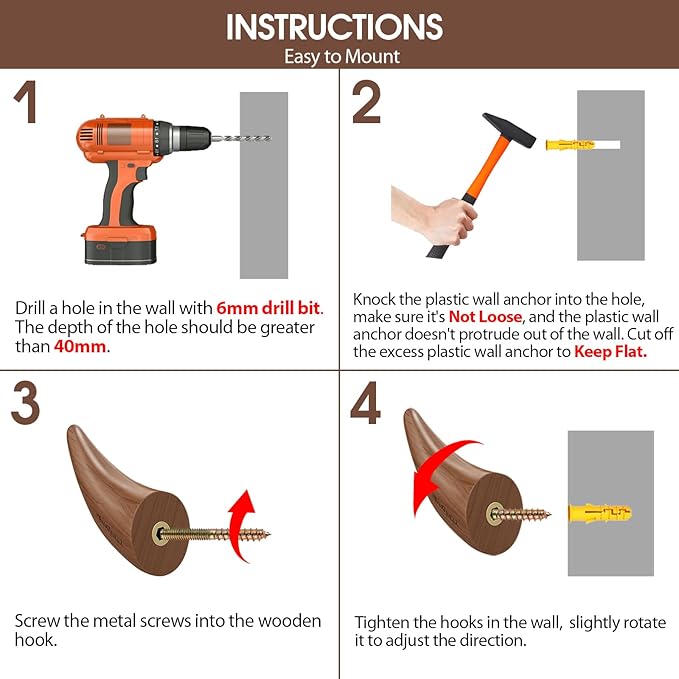 INSTRUCTIONS
Easy to Mount

1

Drill a hole in the wall with 6mm drill bit. The depth of the hole should be greater than 40mm.

2

Knock the plastic wall anchor into the hole, make sure it's Not Loose, and the plastic wall anchor doesn't protrude out of the wall. Cut off the excess plastic wall anchor to Keep Flat.

3

Screw the metal screws into the wooden hook.

4

Tighten the hooks in the wall, slightly rotate it to adjust the direction.