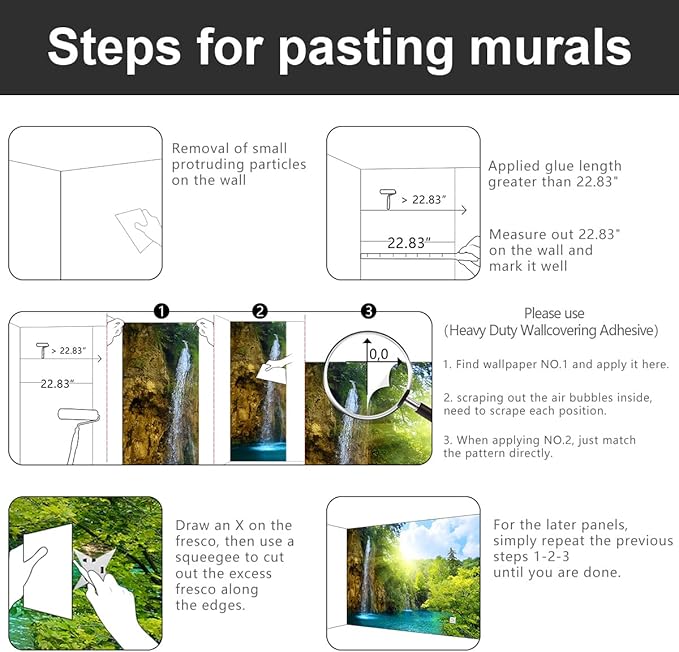 Steps for pasting murals

Removal of small protruding particles on the wall

> 22.83"

22.83"

Applied glue length greater than 22.83"

Measure out 22.83" on the wall and mark it well

> 22.83"

22.83"

1

2

3

0,0

Please use
(Heavy Duty Wallcovering Adhesive)

1. Find wallpaper NO.1 and apply it here.

2. scraping out the air bubbles inside, need to scrape each position.

3. When applying NO.2, just match the pattern directly.

Draw an X on the fresco, then use a squeegee to cut out the excess fresco along the edges.

For the later panels, simply repeat the previous steps 1-2-3 until you are done.