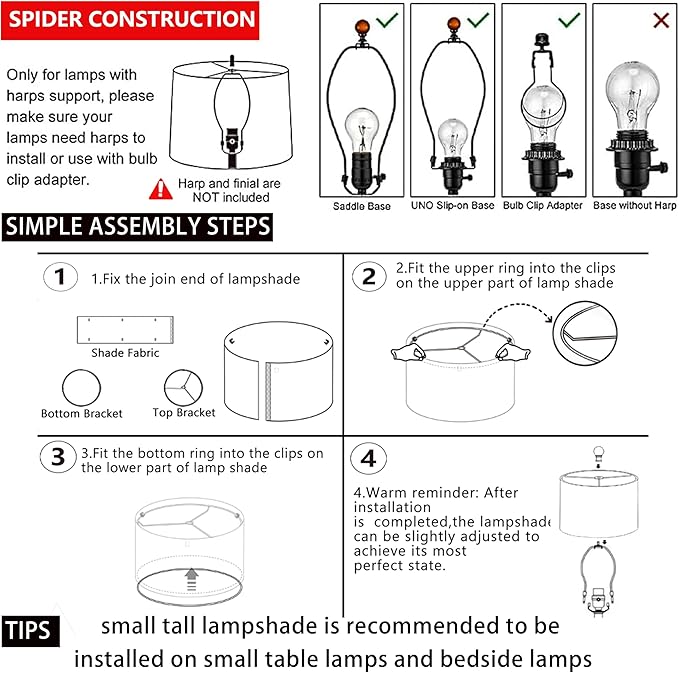 SPIDER CONSTRUCTION

Only for lamps with harps support, please make sure your lamps need harps to install or use with bulb clip adapter.

Harp and finial are NOT included

Saddle Base

UNO Slip-on Base

Bulb Clip Adapter

Base without Harp

SIMPLE ASSEMBLY STEPS

1

1.Fix the join end of lampshade

Shade Fabric

Bottom Bracket

Top Bracket

2

2.Fit the upper ring into the clips on the upper part of lamp shade

3

3.Fit the bottom ring into the clips on the lower part of lamp shade

4

4.Warm reminder: After installation is completed,the lampshade can be slightly adjusted to achieve its most perfect state.

TIPS

small tall lampshade is recommended to be installed on small table lamps and bedside lamps