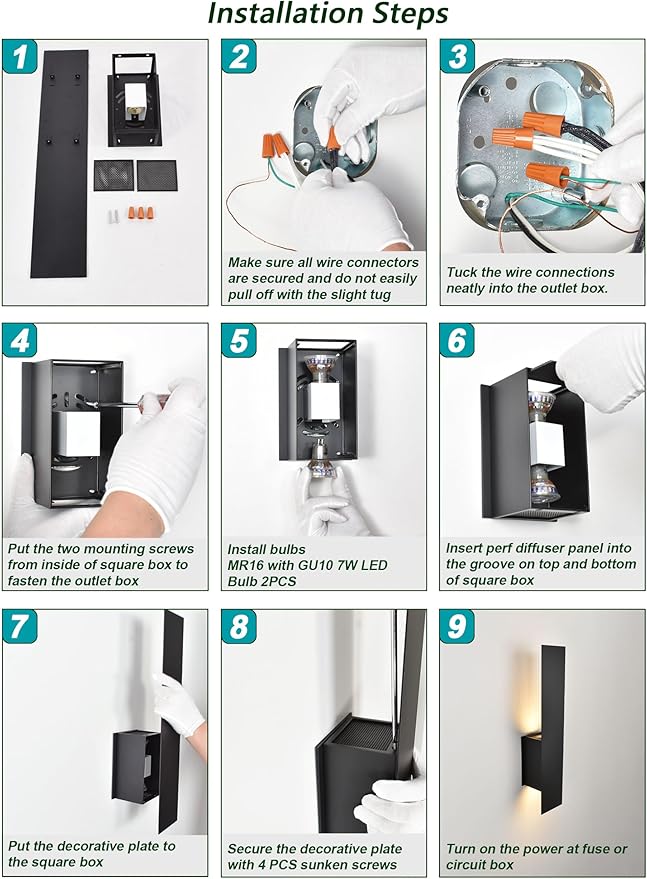 Installation Steps

1

2

Make sure all wire connectors are secured and do not easily pull off with the slight tug

3

Tuck the wire connections neatly into the outlet box.

4

Put the two mounting screws from inside of square box to fasten the outlet box

5

Install bulbs MR16 with GU10 7W LED Bulb 2PCS

6

Insert perf diffuser panel into the groove on top and bottom of square box

7

Put the decorative plate to the square box

8

Secure the decorative plate with 4 PCS sunken screws

9

Turn on the power at fuse or circuit box