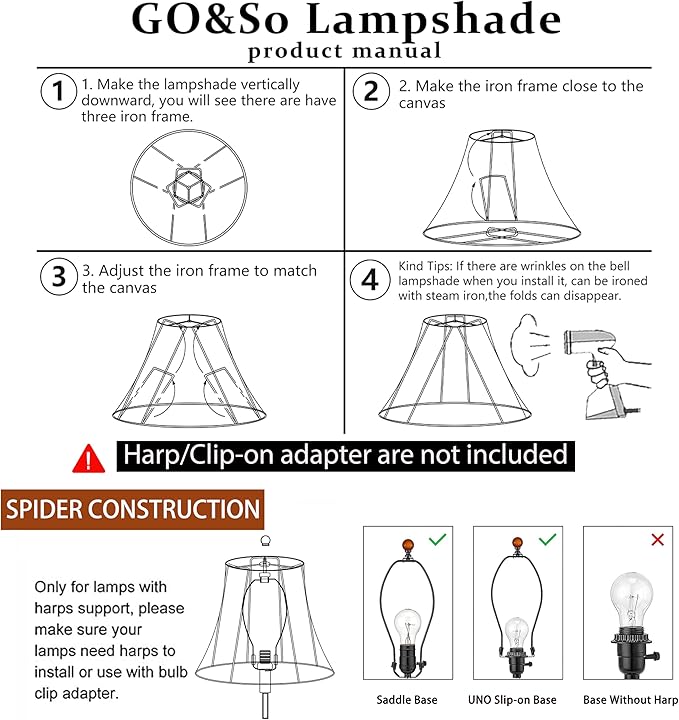 GO&So Lampshade
product manual

1 1. Make the lampshade vertically downward, you will see there are have three iron frame.

2 2. Make the iron frame close to the canvas

3 3. Adjust the iron frame to match the canvas

4 Kind Tips: If there are wrinkles on the bell lampshade when you install it, can be ironed with steam iron,the folds can disappear.

Harp/Clip-on adapter are not included

SPIDER CONSTRUCTION

Only for lamps with harps support, please make sure your lamps need harps to install or use with bulb clip adapter.

Saddle Base

UNO Slip-on Base

Base Without Harp