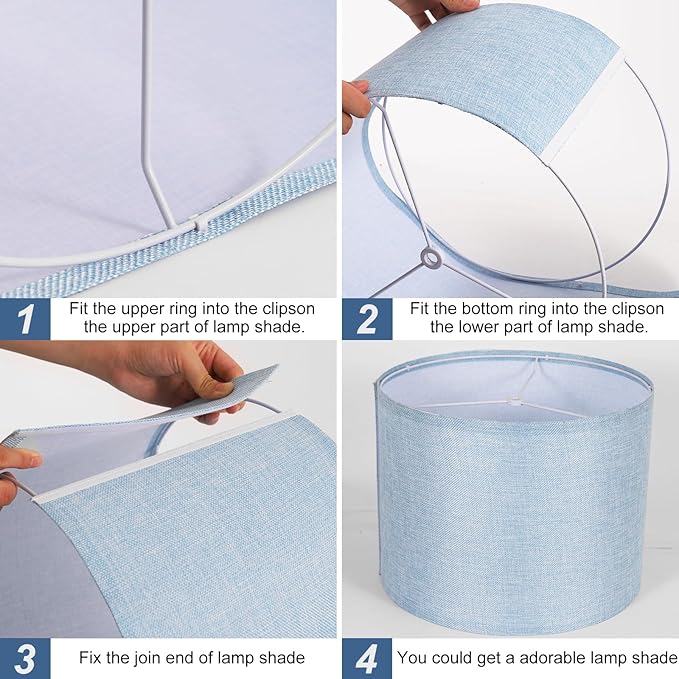 1
Fit the upper ring into the clipson the upper part of lamp shade.

2
Fit the bottom ring into the clipson the lower part of lamp shade.

3
Fix the join end of lamp shade

4
You could get a adorable lamp shade