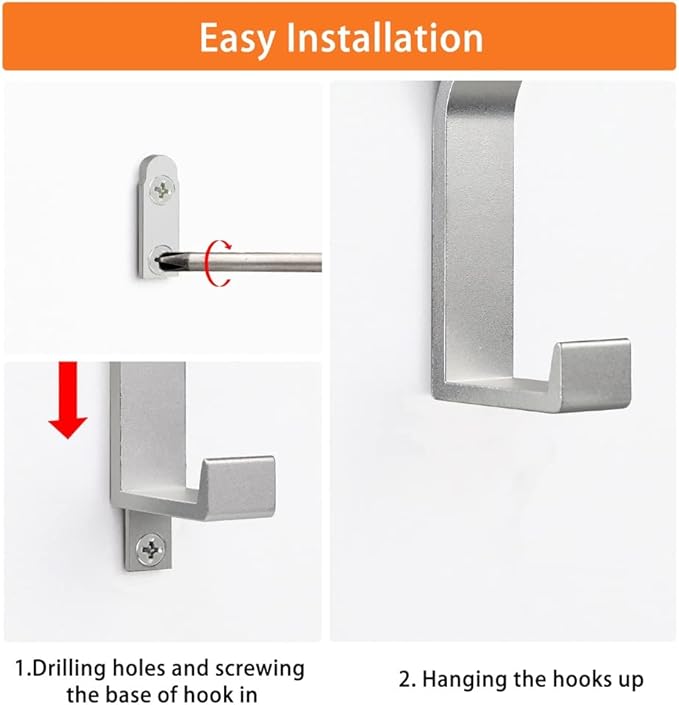 Easy Installation

1.Drilling holes and screwing the base of hook in

2. Hanging the hooks up