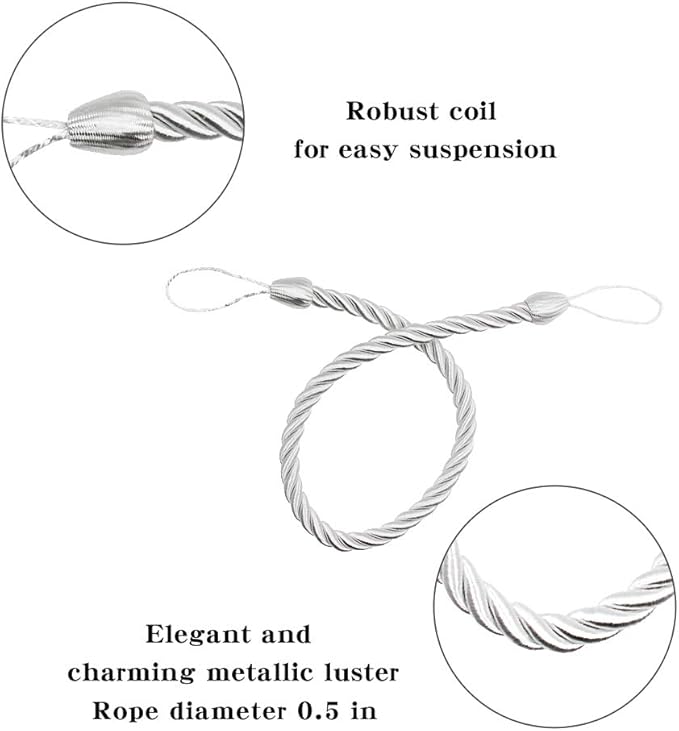 Robust coil
for easy suspension

Elegant and
charming metallic luster
Rope diameter 0.5 in