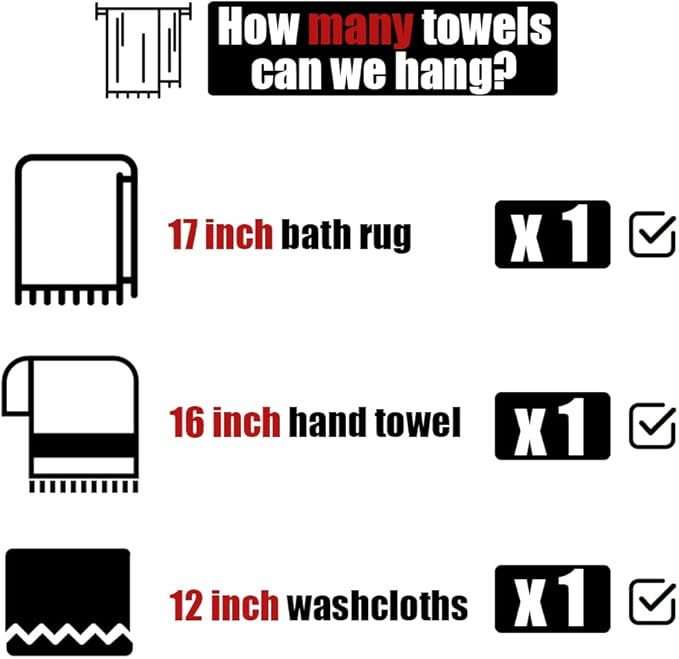 How many towels can we hang?

17 inch bath rug
X 1

16 inch hand towel
X 1

12 inch washcloths
X 1