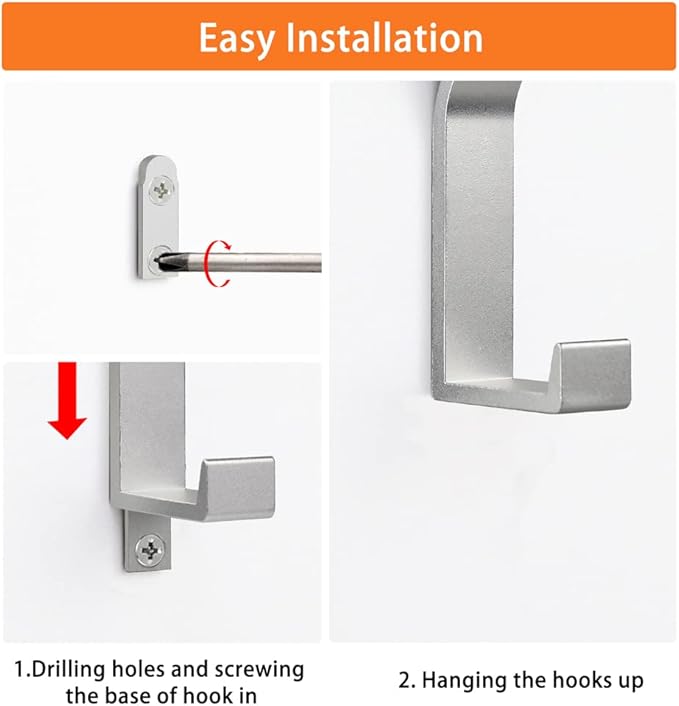 Easy Installation

1.Drilling holes and screwing the base of hook in

2. Hanging the hooks up