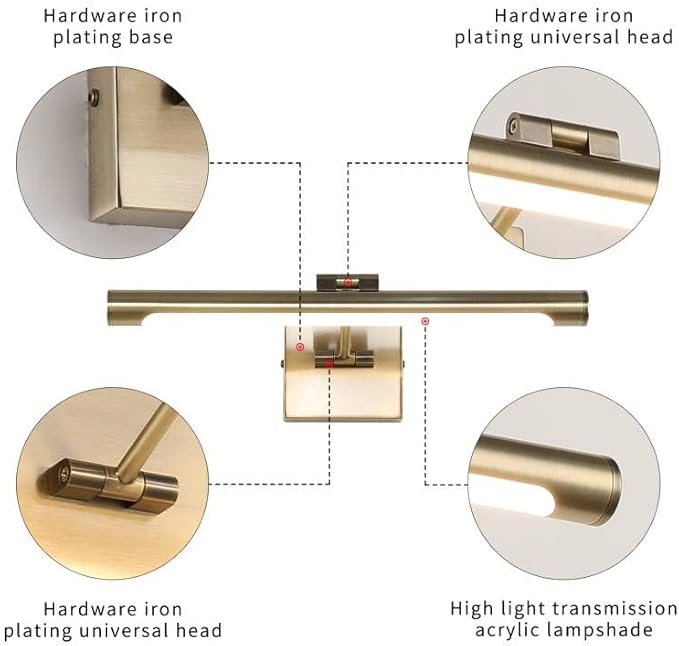 Hardware iron plating base

Hardware iron plating universal head

Hardware iron plating universal head

High light transmission acrylic lampshade