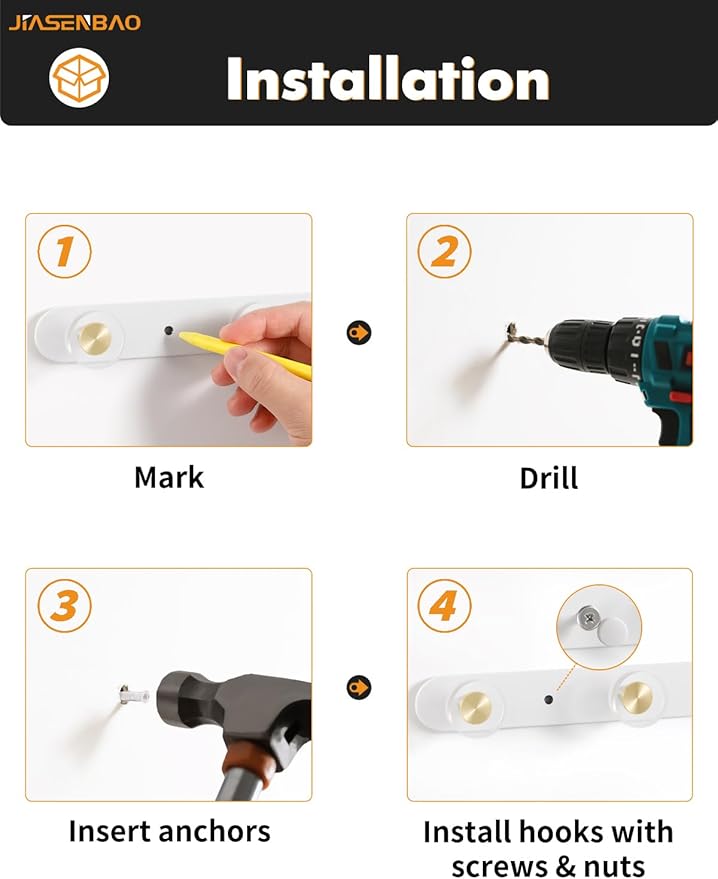 JIASENBAO

Installation

1

Mark

2

Drill

3

Insert anchors

4

Install hooks with screws & nuts