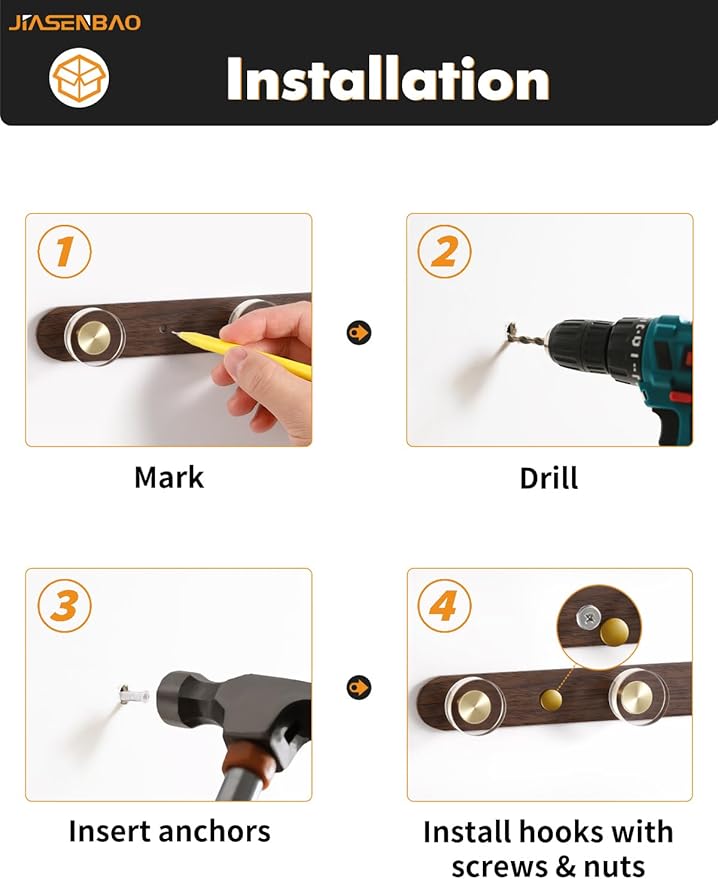 JIASENBAO

Installation

1

Mark

2

Drill

3

Insert anchors

4

Install hooks with screws & nuts