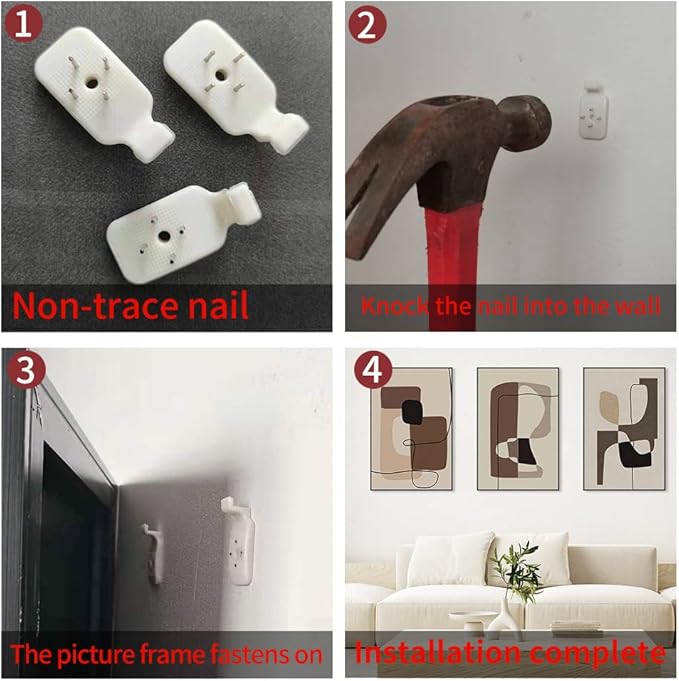 1

Non-trace nail

2

Knock the nail into the wall

3

The picture frame fastens on

4

Installation complete