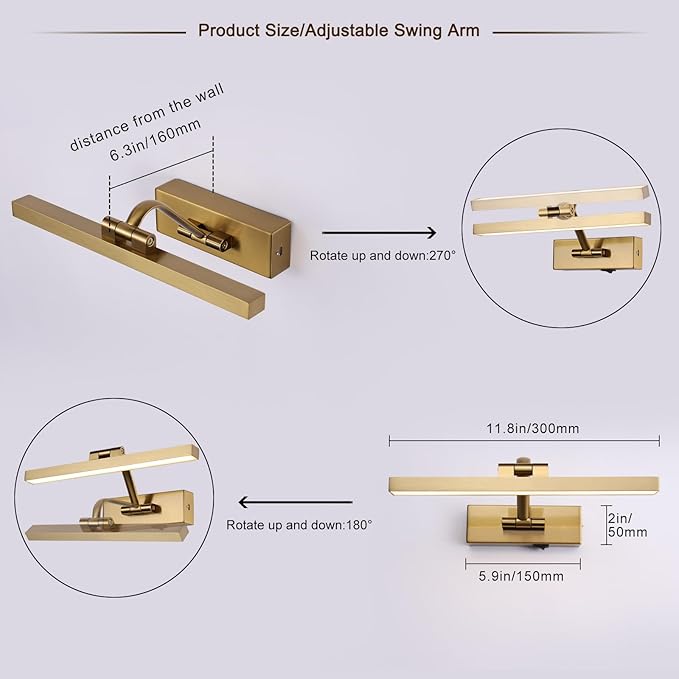 Product Size/Adjustable Swing Arm

distance from the wall
6.3in/160mm

Rotate up and down:270°

11.8in/300mm

Rotate up and down:180°

2in/
50mm

5.9in/150mm