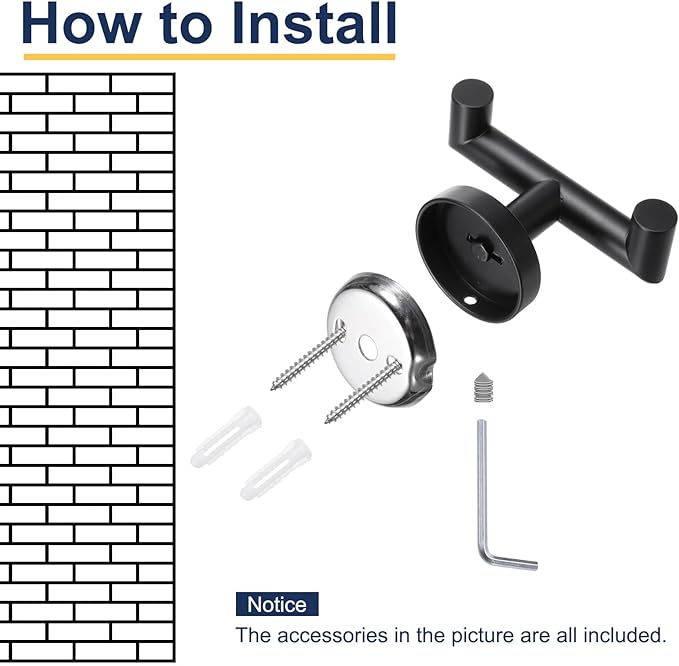 How to Install

Notice

The accessories in the picture are all included.