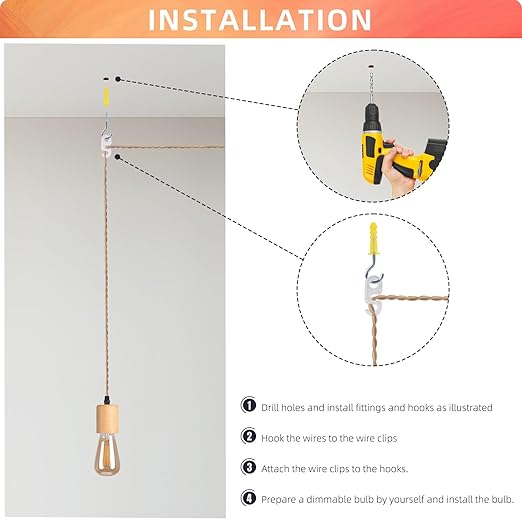 INSTALLATION

1 Drill holes and install fittings and hooks as illustrated

2 Hook the wires to the wire clips

3 Attach the wire clips to the hooks.

4 Prepare a dimmable bulb by yourself and install the bulb.