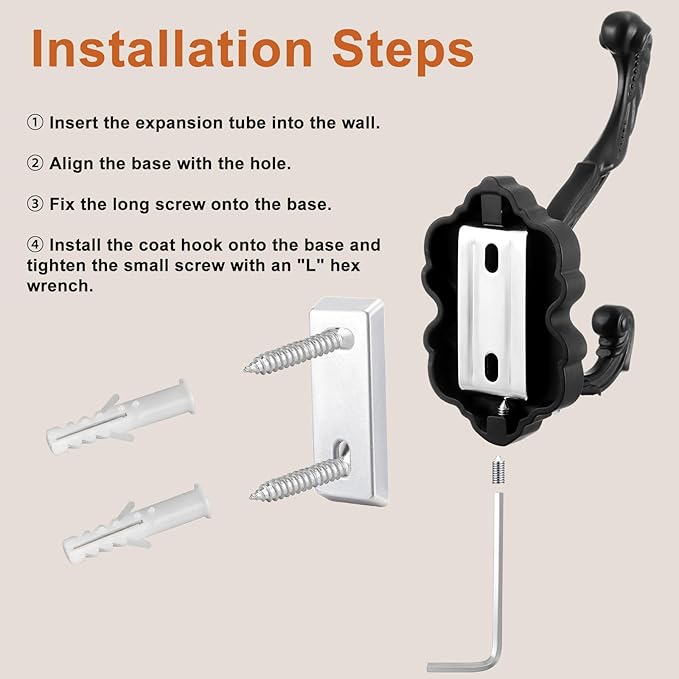 Installation Steps

① Insert the expansion tube into the wall.

② Align the base with the hole.

③ Fix the long screw onto the base.

④ Install the coat hook onto the base and tighten the small screw with an "L" hex wrench.