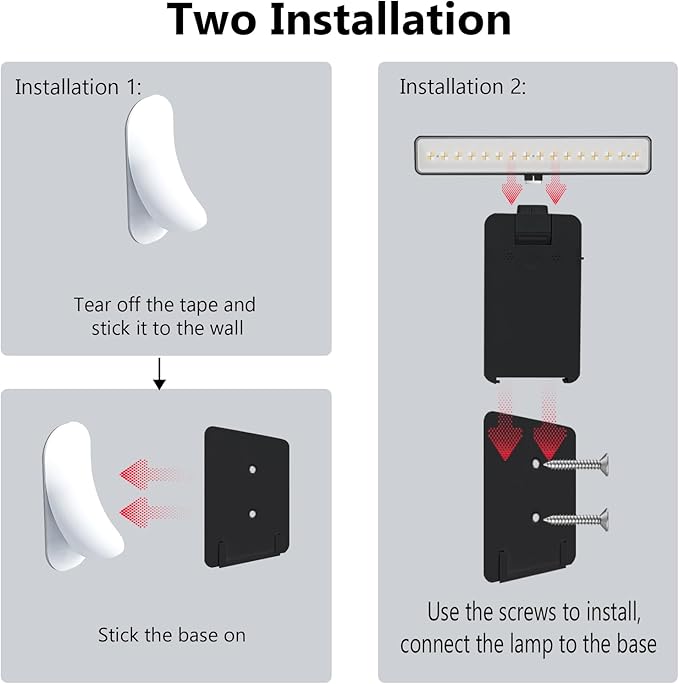 Two Installation

Installation 1:

Tear off the tape and stick it to the wall

Stick the base on

Installation 2:

Use the screws to install, connect the lamp to the base