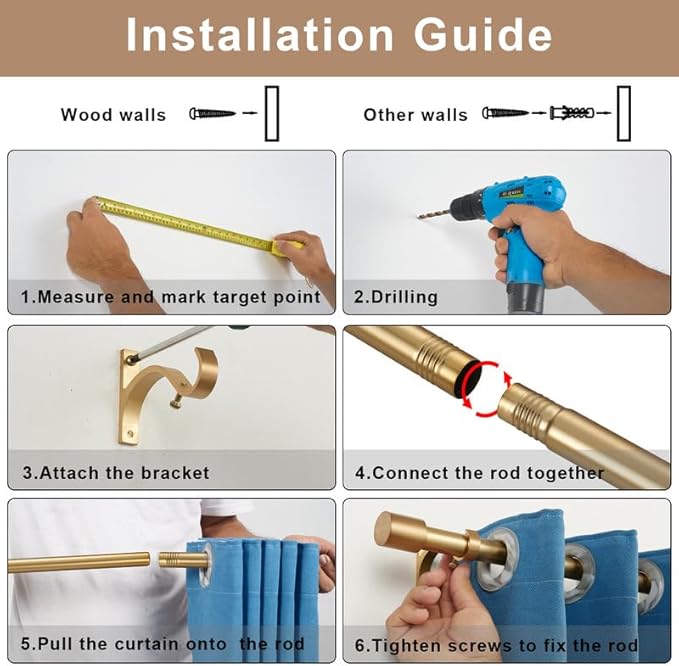 Installation Guide

Wood walls

Other walls

1.Measure and mark target point

2.Drilling

3.Attach the bracket

4.Connect the rod together

5.Pull the curtain onto the rod

6.Tighten screws to fix the rod