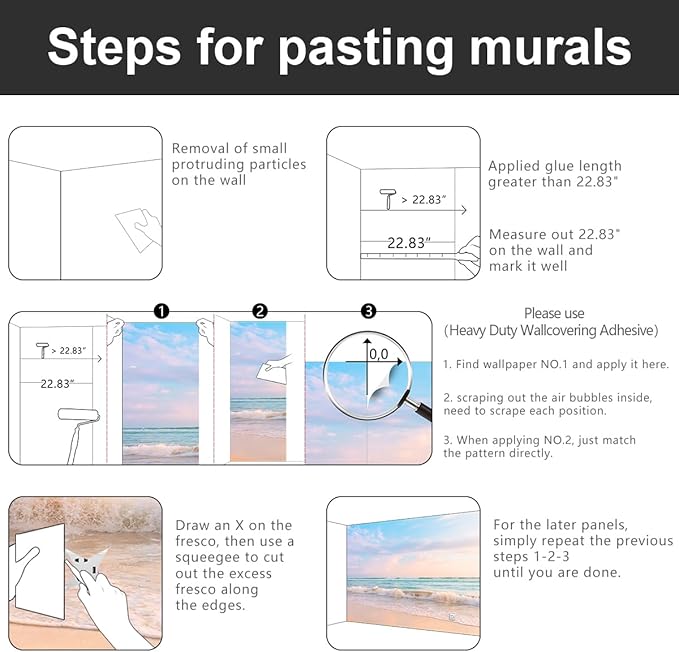 Steps for pasting murals

Removal of small protruding particles on the wall

> 22.83"

22.83"

Applied glue length greater than 22.83"

Measure out 22.83" on the wall and mark it well

> 22.83"

22.83"

1

2

3

0,0

Please use
(Heavy Duty Wallcovering Adhesive)

1. Find wallpaper NO.1 and apply it here.

2. scraping out the air bubbles inside, need to scrape each position.

3. When applying NO.2, just match the pattern directly.

Draw an X on the fresco, then use a squeegee to cut out the excess fresco along the edges.

For the later panels, simply repeat the previous steps 1-2-3 until you are done.