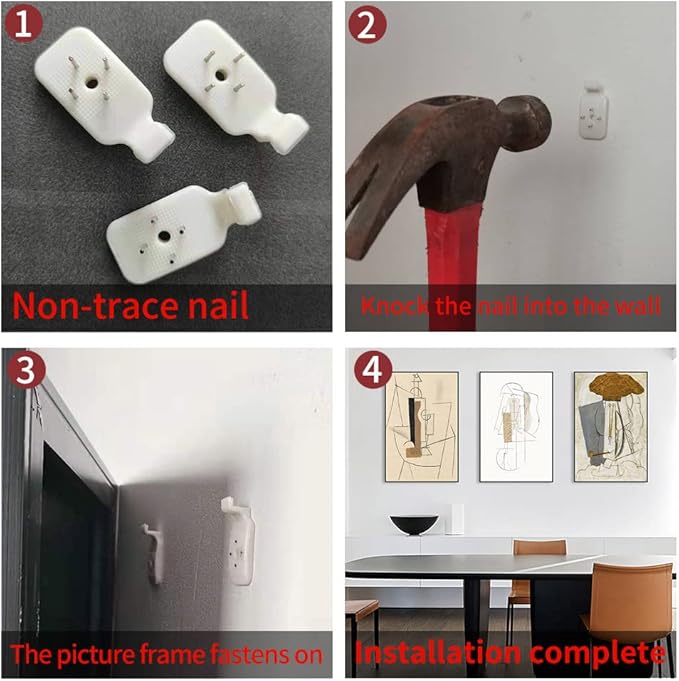 1

Non-trace nail

2

Knock the nail into the wall

3

The picture frame fastens on

4

Installation complete