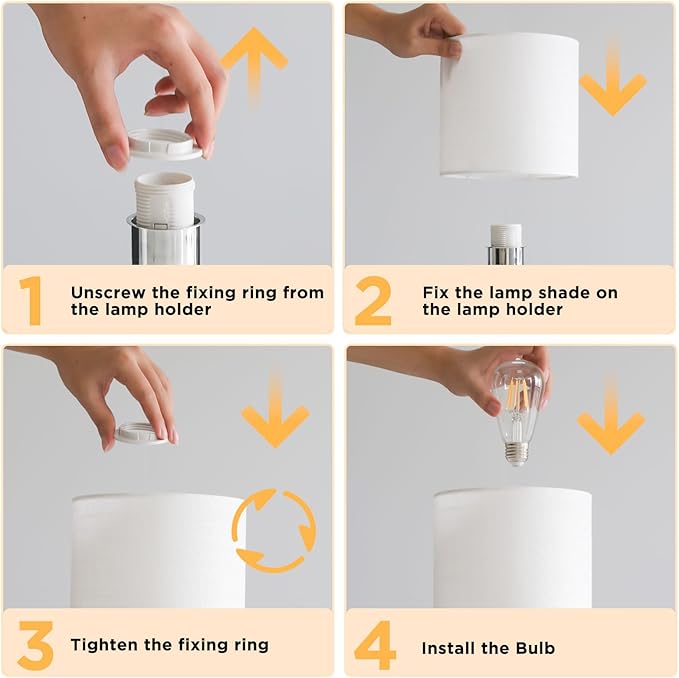 1 Unscrew the fixing ring from the lamp holder

2 Fix the lamp shade on the lamp holder

3 Tighten the fixing ring

4 Install the Bulb