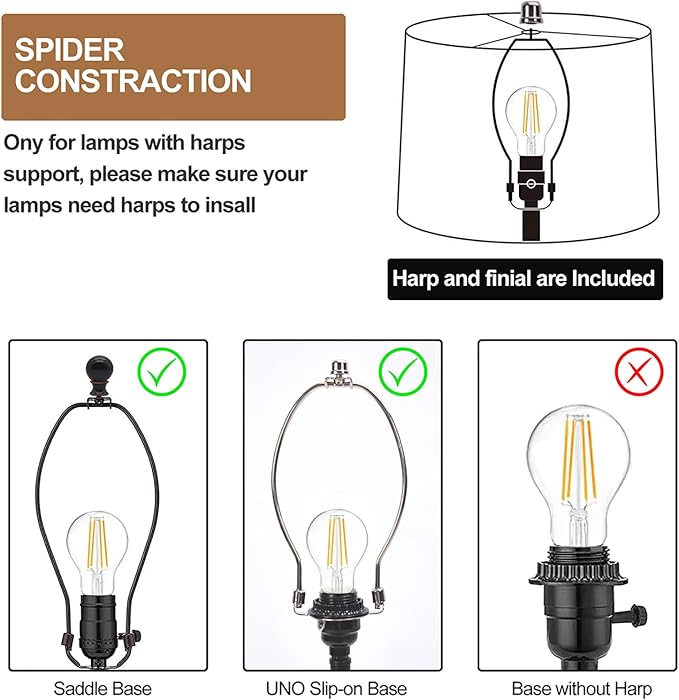 SPIDER CONSTRACTION

Ony for lamps with harps support, please make sure your lamps need harps to insall

Harp and finial are Included

Saddle Base

UNO Slip-on Base

Base without Harp