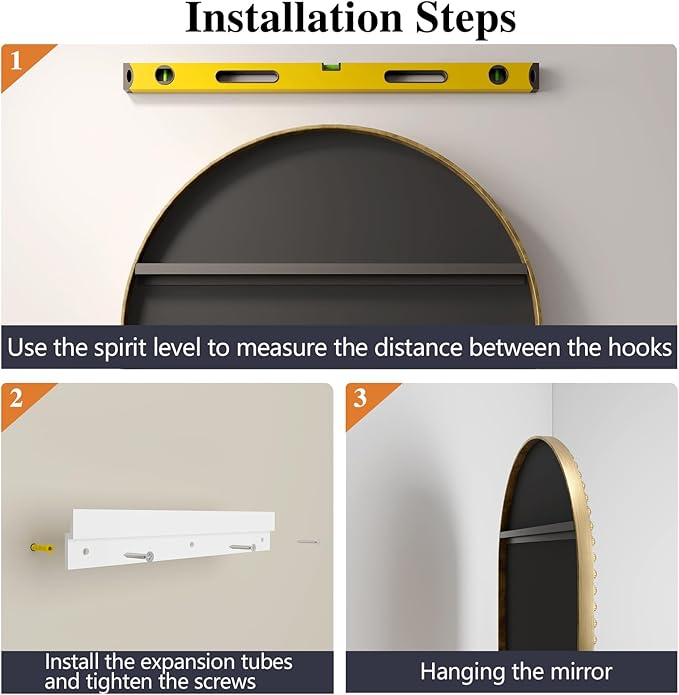 Installation Steps

1

Use the spirit level to measure the distance between the hooks

2

Install the expansion tubes and tighten the screws

3

Hanging the mirror