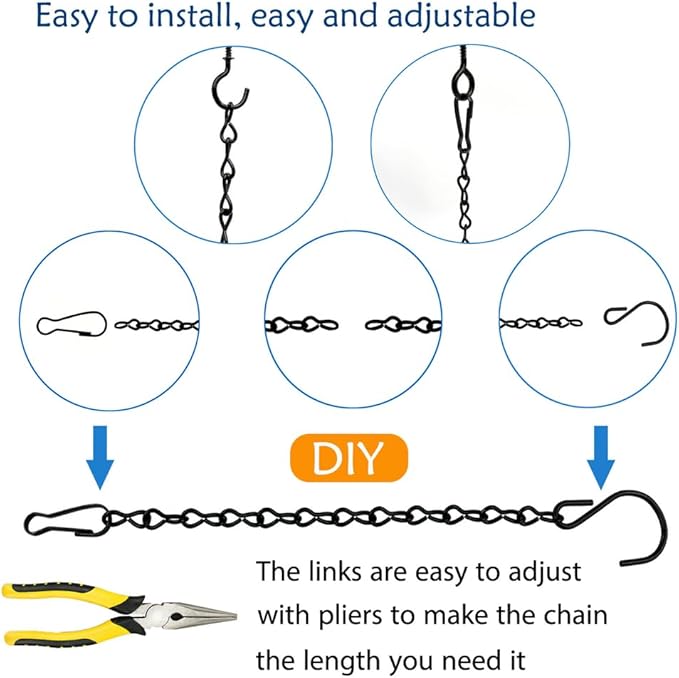 Easy to install, easy and adjustable

DIY

The links are easy to adjust with pliers to make the chain the length you need it