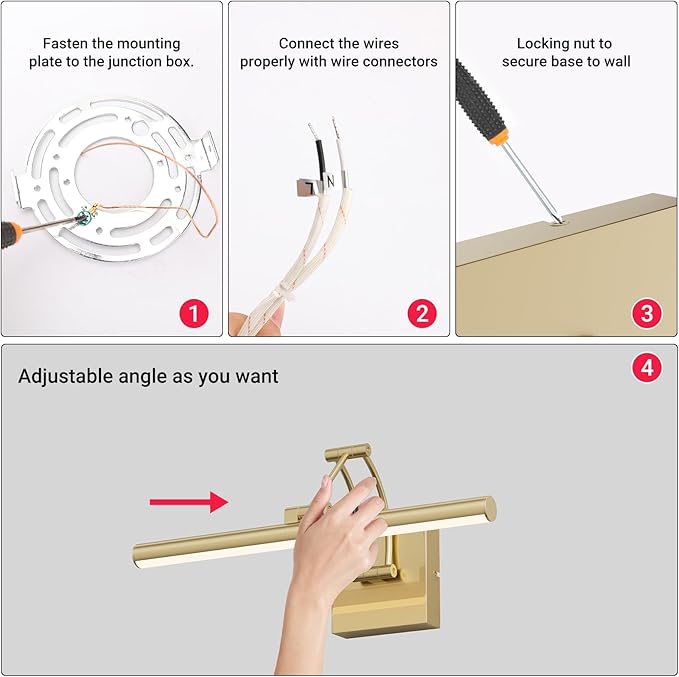 Fasten the mounting plate to the junction box.

1

Connect the wires properly with wire connectors

L N

2

Locking nut to secure base to wall

3

Adjustable angle as you want

4