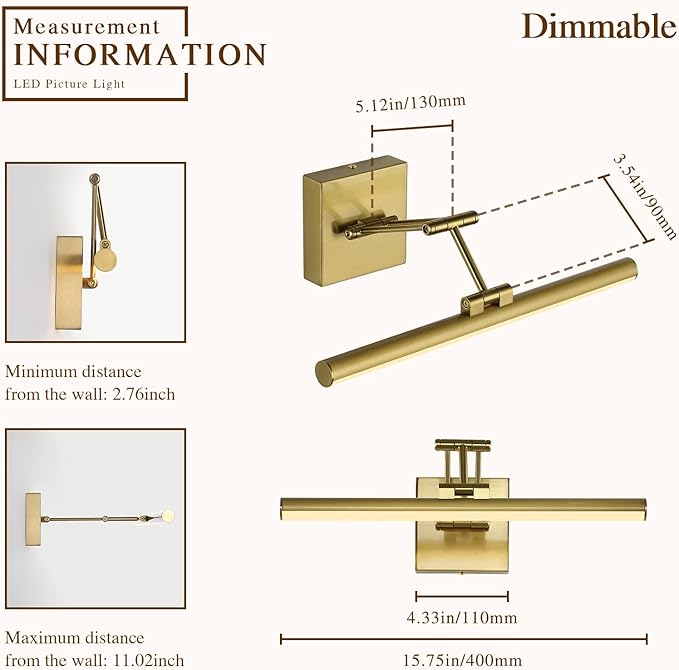 Measurement
INFORMATION
LED Picture Light

Dimmable

5.12in/130mm

3.54in/90mm

Minimum distance from the wall: 2.76inch

Maximum distance from the wall: 11.02inch

4.33in/110mm

15.75in/400mm