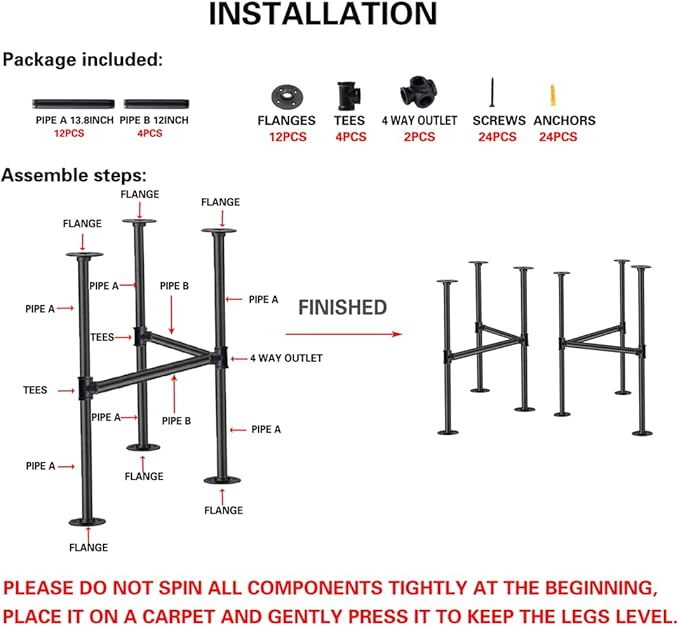 INSTALLATION

Package included:

PIPE A 13.8INCH
12PCS

PIPE B 12INCH
4PCS

FLANGES
12PCS

TEES
4PCS

4 WAY OUTLET
2PCS

SCREWS
24PCS

ANCHORS
24PCS

Assemble steps:

FLANGE
FLANGE
FLANGE
PIPE A
PIPE B
PIPE A
PIPE A
TEES
4 WAY OUTLET
TEES
PIPE A
PIPE B
PIPE A
PIPE A
FLANGE
FLANGE
FLANGE

FINISHED

PLEASE DO NOT SPIN ALL COMPONENTS TIGHTLY AT THE BEGINNING, PLACE IT ON A CARPET AND GENTLY PRESS IT TO KEEP THE LEGS LEVEL.