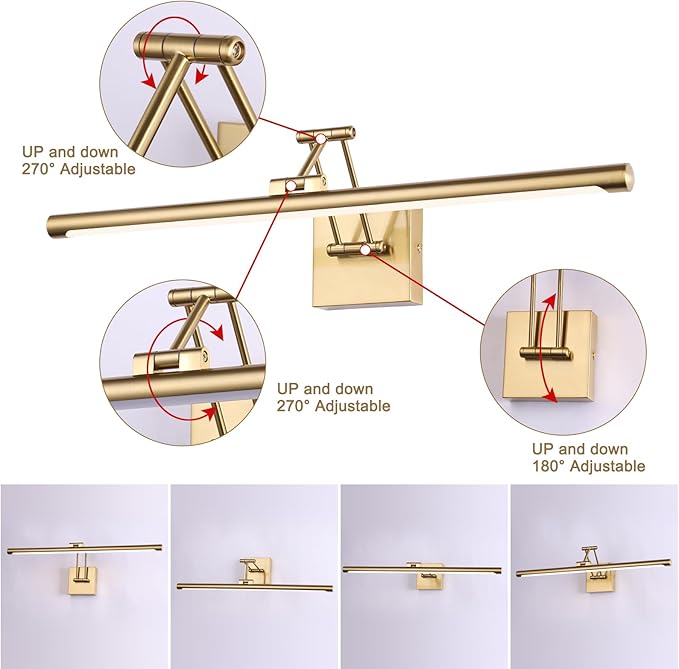 UP and down
270° Adjustable

UP and down
270° Adjustable

UP and down
180° Adjustable