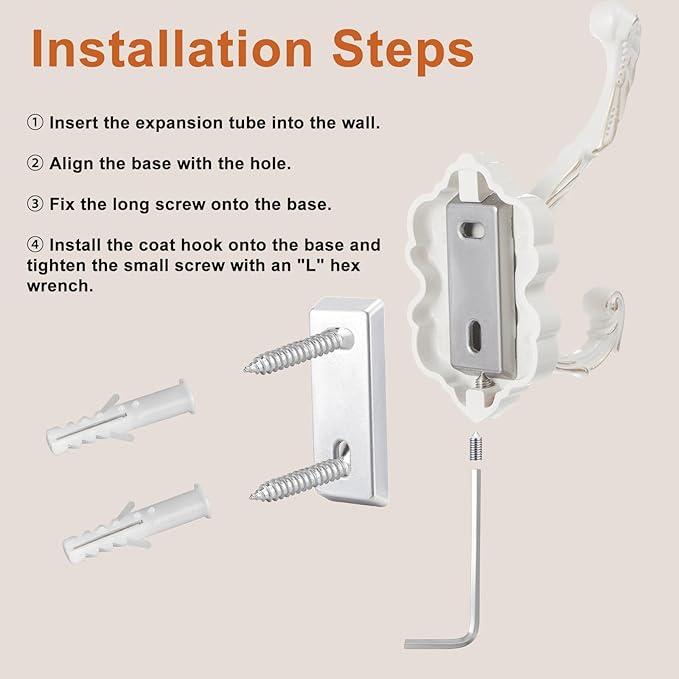 Installation Steps

① Insert the expansion tube into the wall.

② Align the base with the hole.

③ Fix the long screw onto the base.

④ Install the coat hook onto the base and tighten the small screw with an "L" hex wrench.