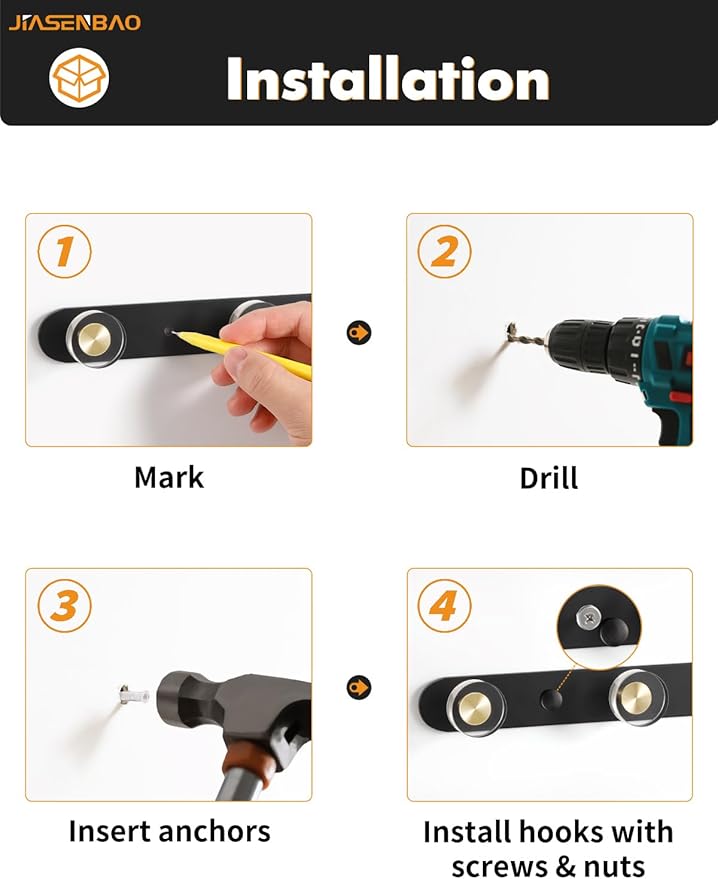 JIASENBAO

Installation

1

Mark

2

Drill

3

Insert anchors

4

Install hooks with screws & nuts